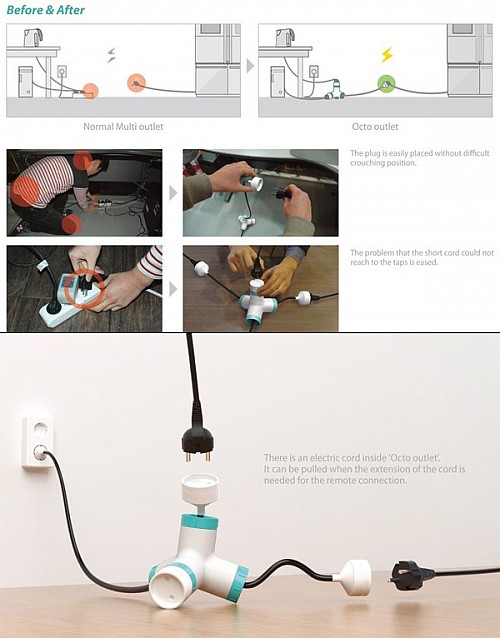 Before & After

Normal Multi outlet

Octo outlet

The plug is easily placed without difficult crouching position.

The problem that the short cord could not reach to the taps is eased.

There is an electric cord inside 'Octo outlet'. It can be pulled when the extension of the cord is needed for the remote connection.